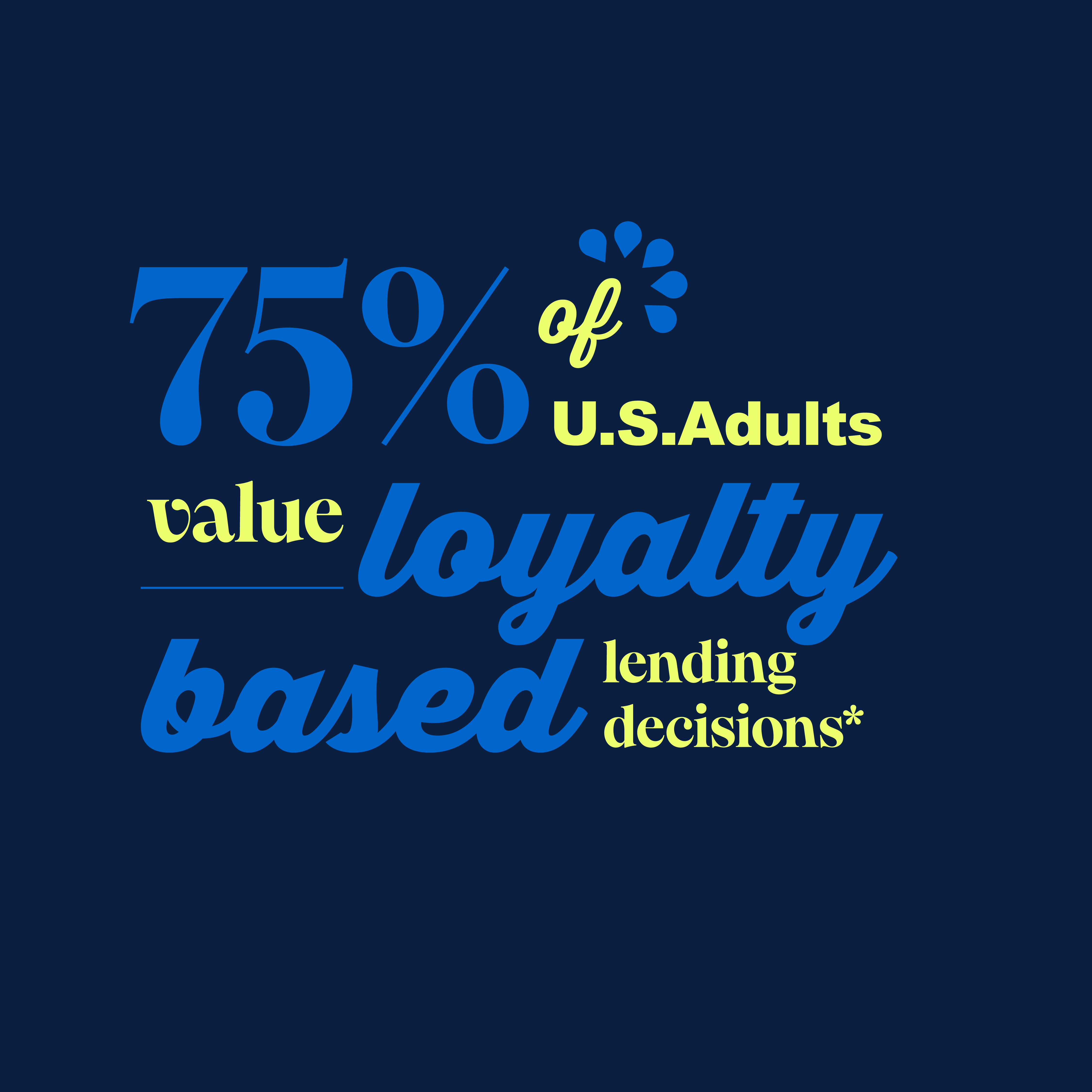 75% of U.S.Adults value loyalty based lending decisions*